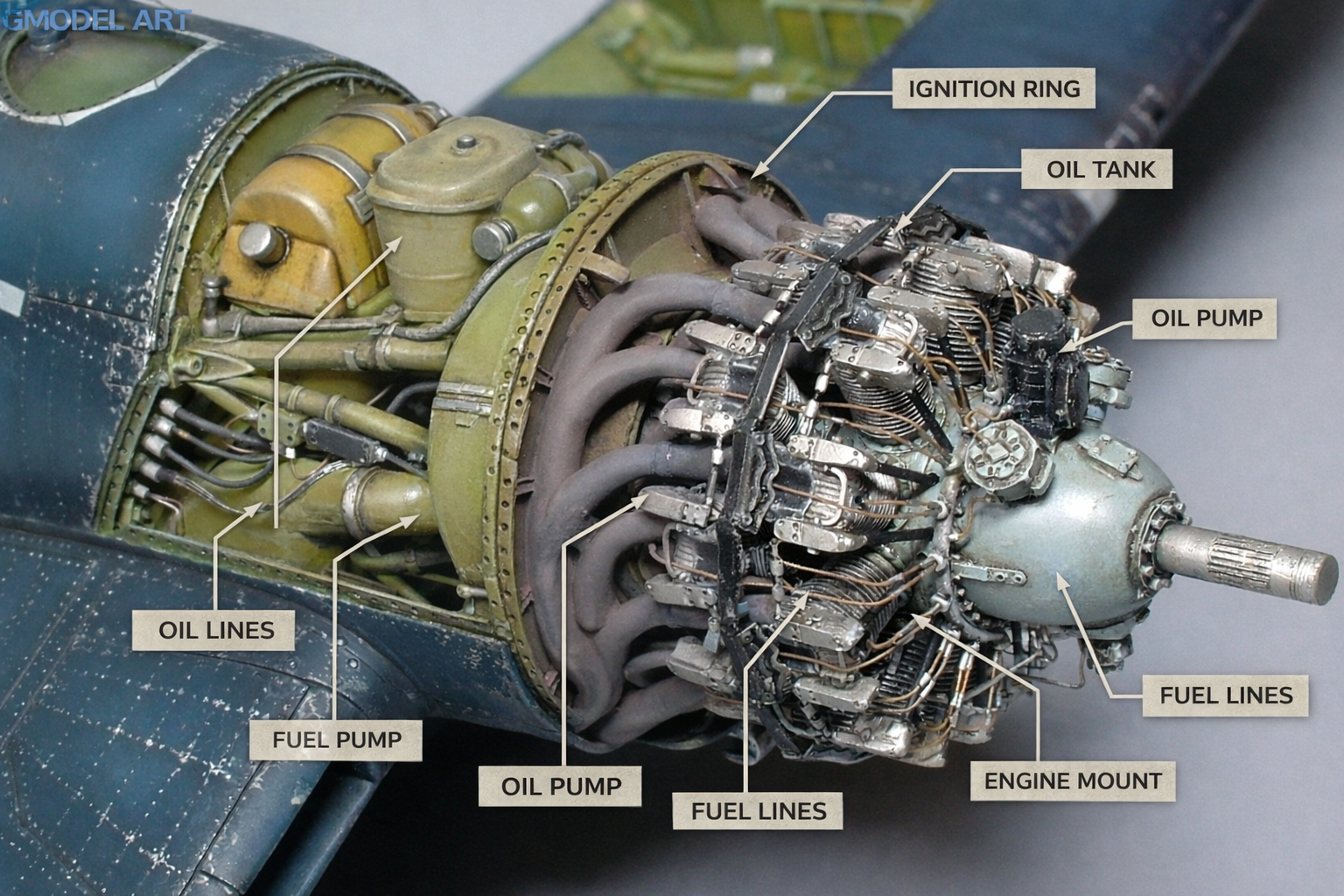 GMODEL ART

IGNITION RING

OIL TANK

OIL PUMP

OIL LINES

FUEL PUMP

OIL PUMP

FUEL LINES

ENGINE MOUNT

FUEL LINES